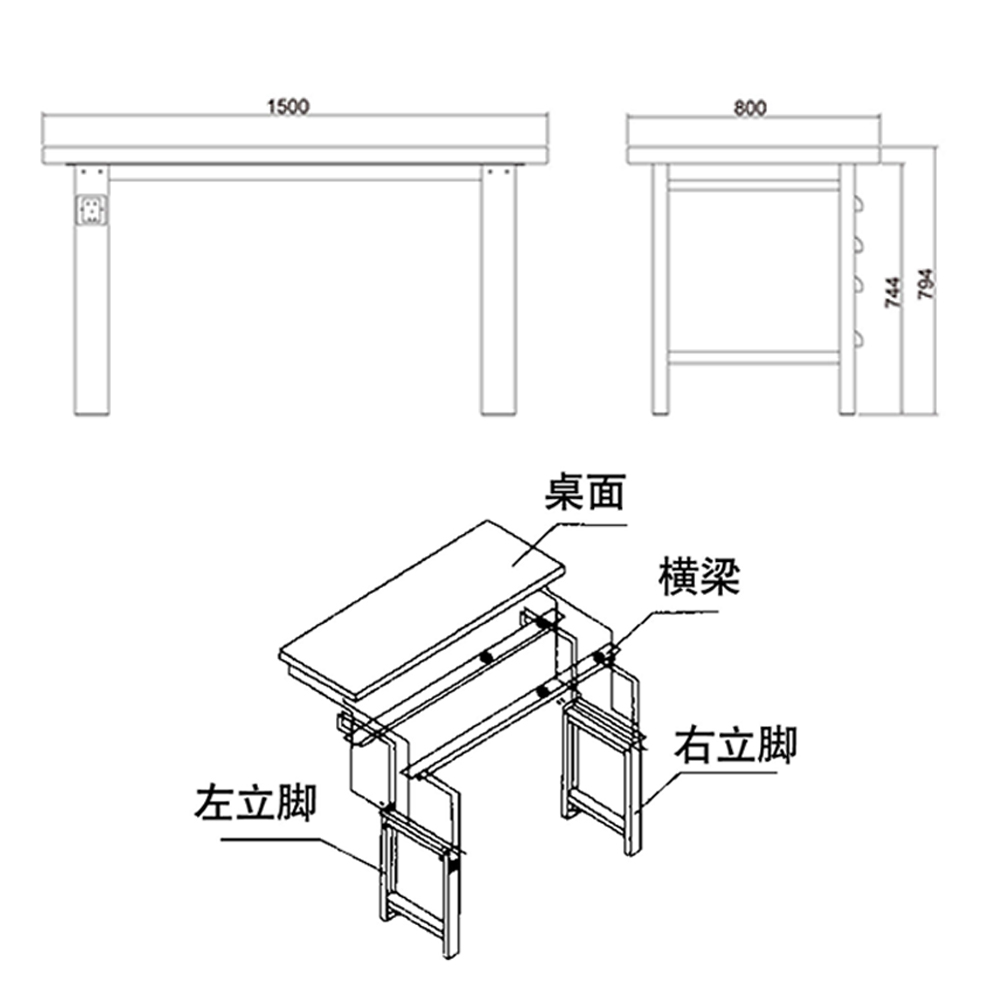 1500

800

744

794

桌面

横梁

右立脚

左立脚