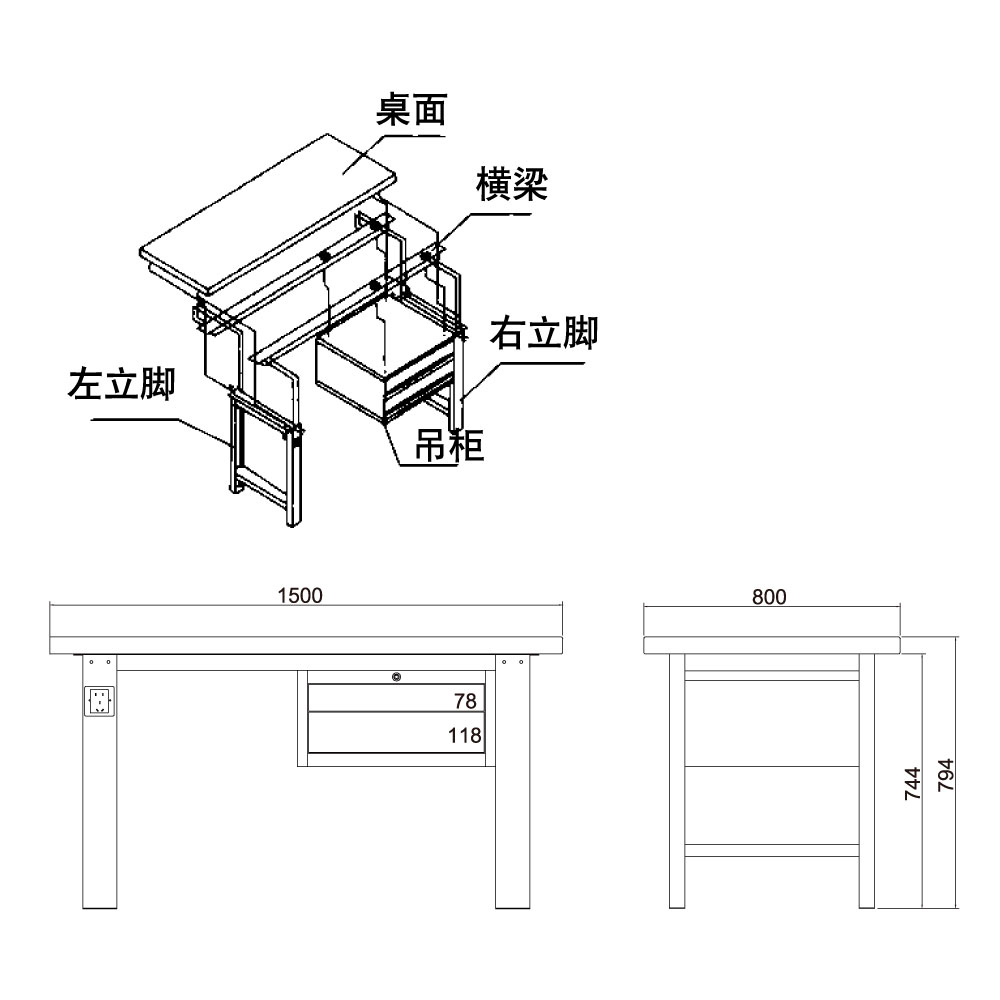 桌面
横梁
右立脚
左立脚
吊柜
1500
78
118
800
744
794