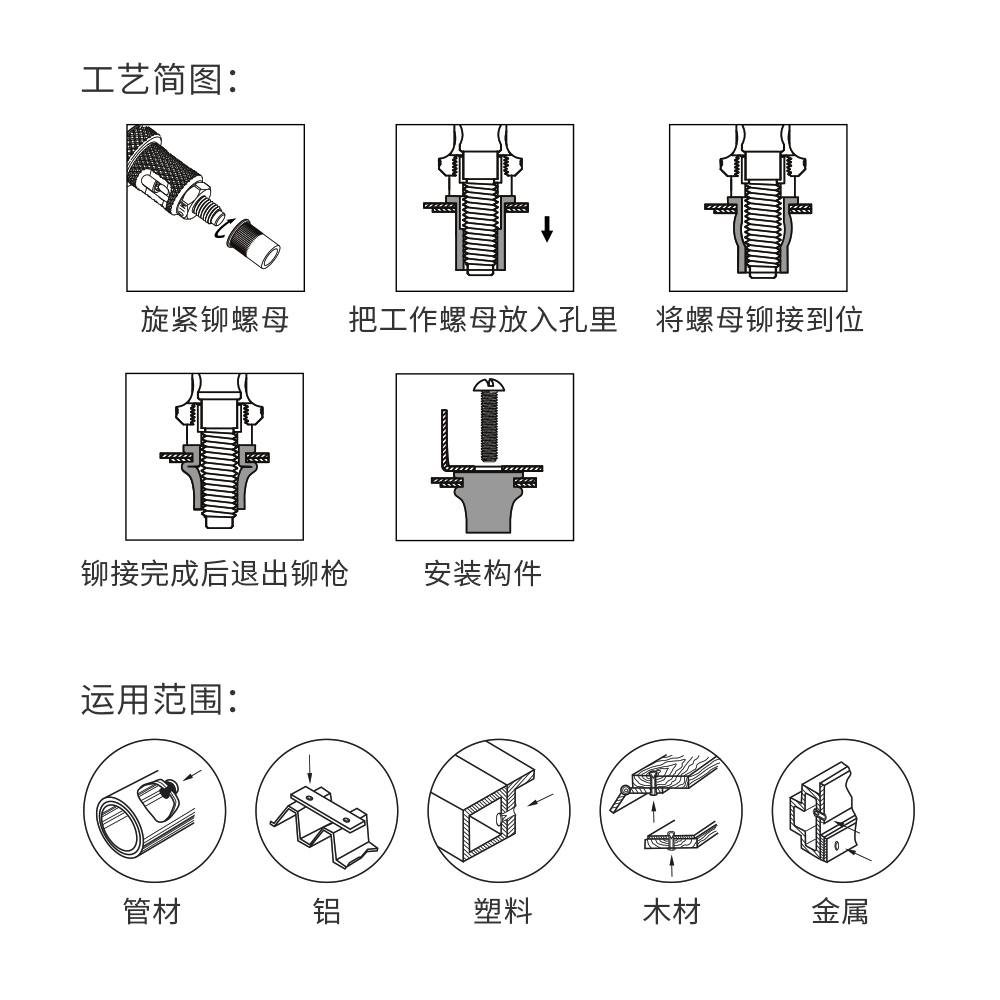 工艺简图:

旋紧铆螺母

把工作螺母放入孔里

将螺母铆接到位

铆接完成后退出铆枪

安装构件

运用范围:

管材

铝

塑料

木材

金属