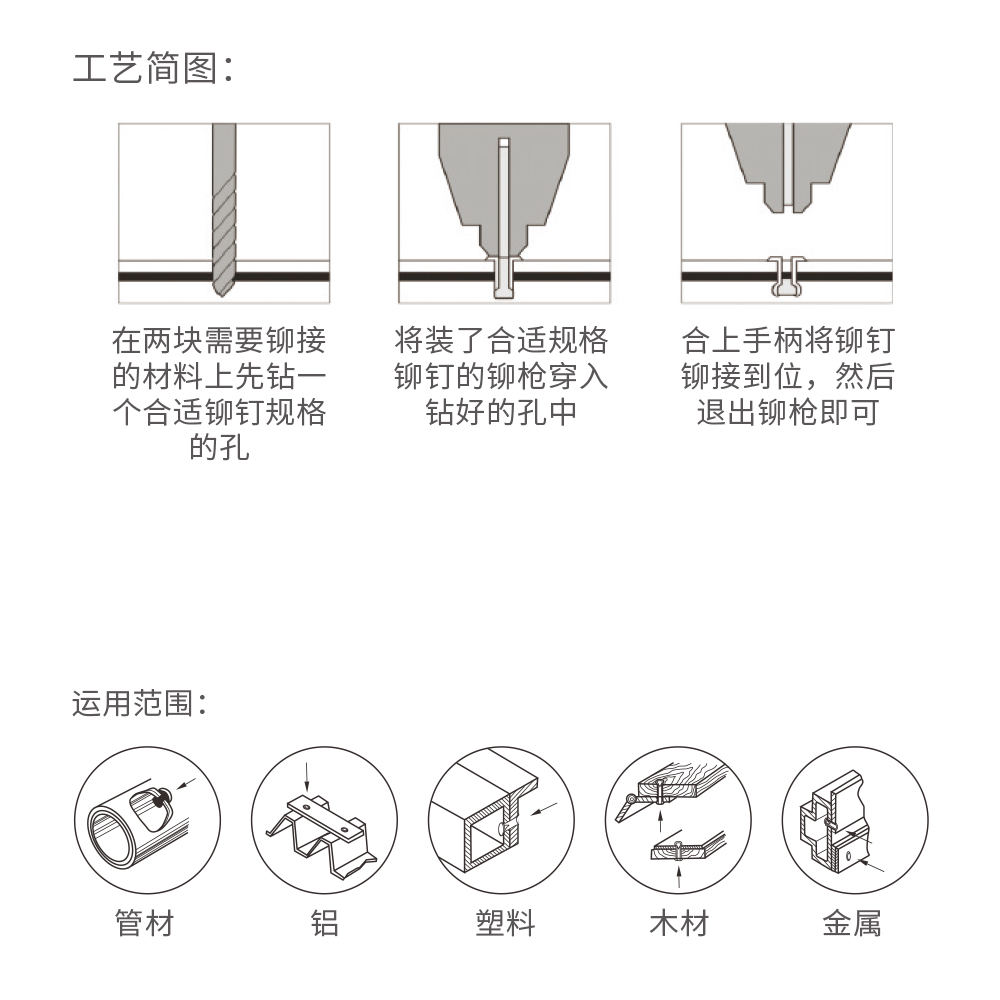 工艺简图:

在两块需要铆接的材料上先钻一个合适铆钉规格的孔

将装了合适规格铆钉的铆枪穿入钻好的孔中

合上手柄将铆钉铆接到位，然后退出铆枪即可

运用范围:

管材

铝

塑料

木材

金属